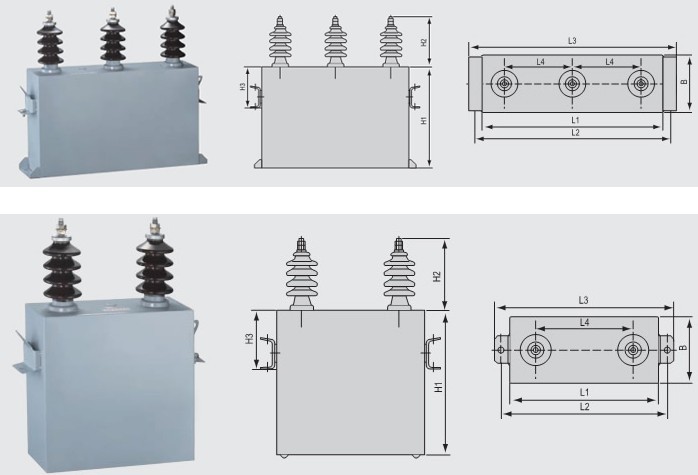 H2
H3
H1
L3
L4
L4
B
L1
L2

H2
H3
H1
L3
L4
B
L1
L2